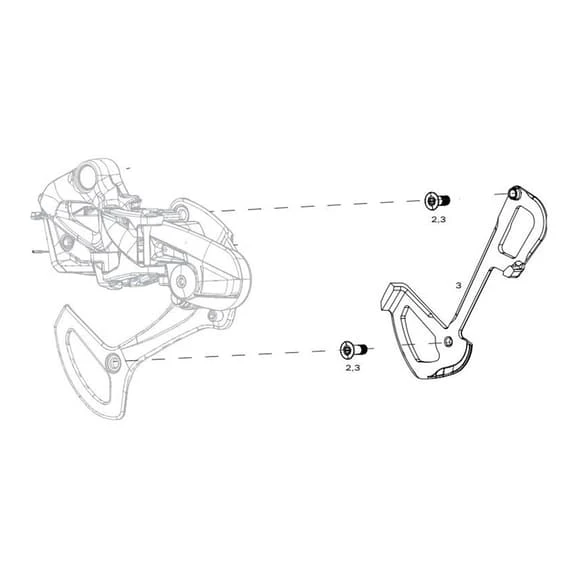 2,3

3

2,3